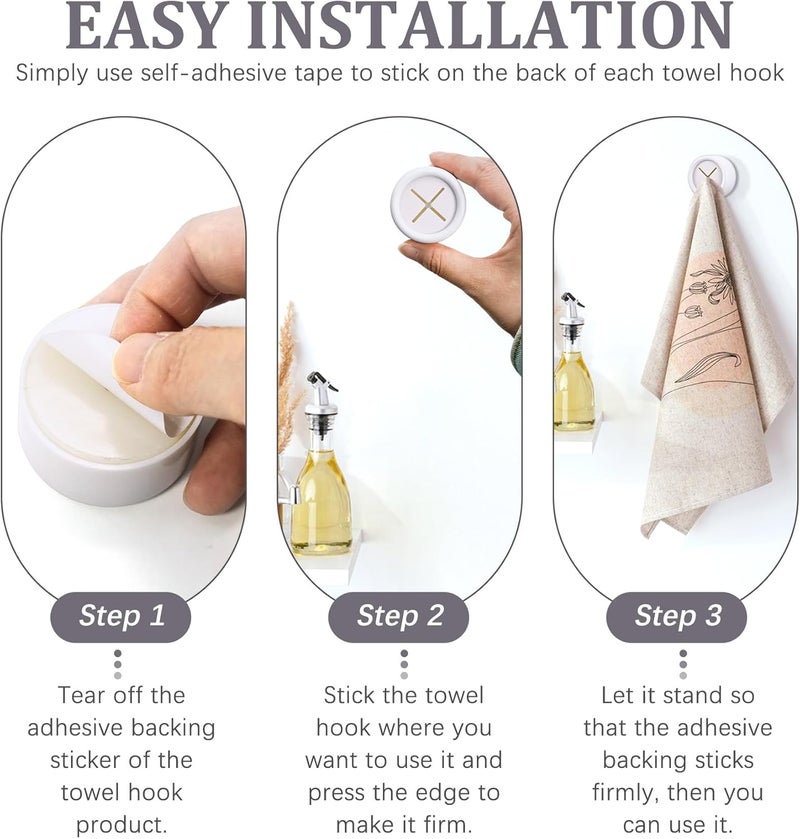 EASY INSTALLATION

Simply use self-adhesive tape to stick on the back of each towel hook

Step 1

Tear off the adhesive backing sticker of the towel hook product.

Step 2

Stick the towel hook where you want to use it and press the edge to make it firm.

Step 3

Let it stand so that the adhesive backing sticks firmly, then you can use it.